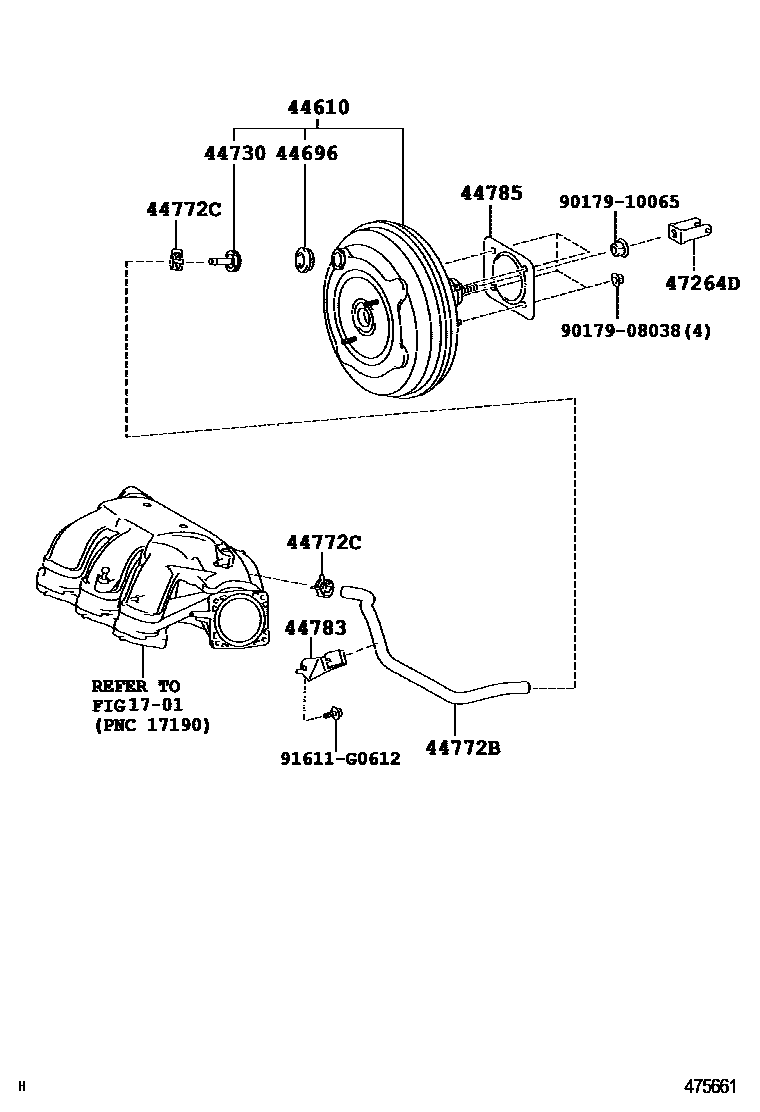 44610
44730
44696
44772C
44785
90179-10065
47264D
90179-08038(4)
44772C
44783
REFER TO
FIG 17-01
(PNC 17190)
91611-G0612
44772B
H
475661